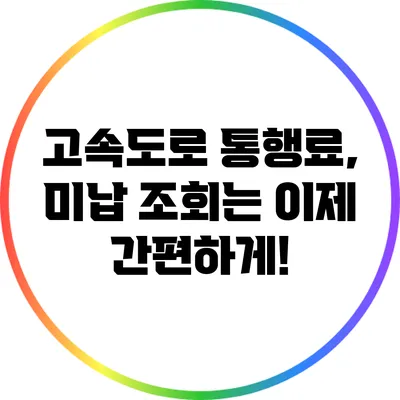 고속도로 통행료, 미납 조회는 이제 간편하게!