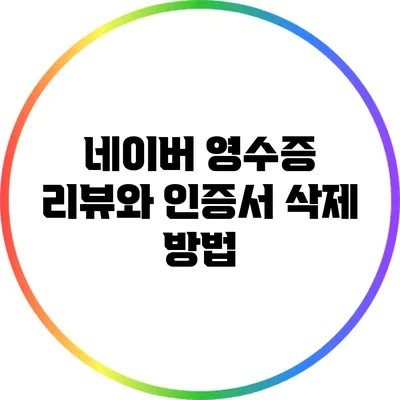 네이버 영수증 리뷰와 인증서 삭제 방법