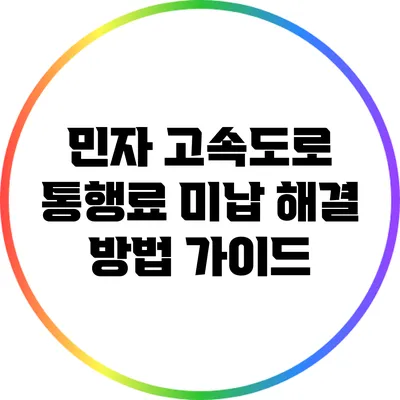 민자 고속도로 통행료 미납 해결 방법 가이드