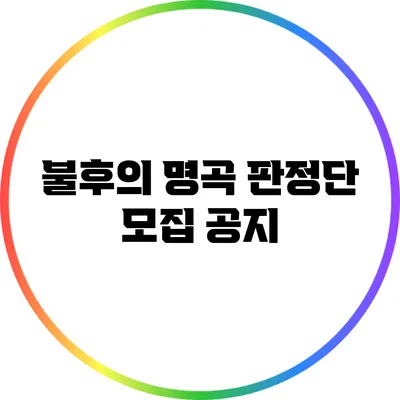 불후의 명곡 판정단
모집 공지