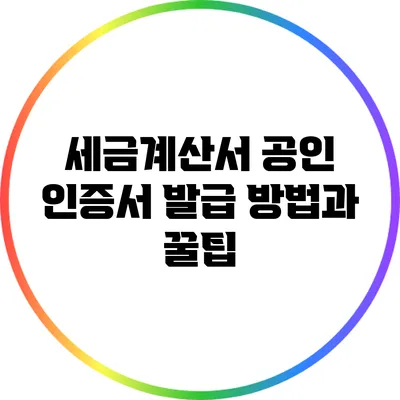 세금계산서 공인 인증서 발급 방법과 꿀팁