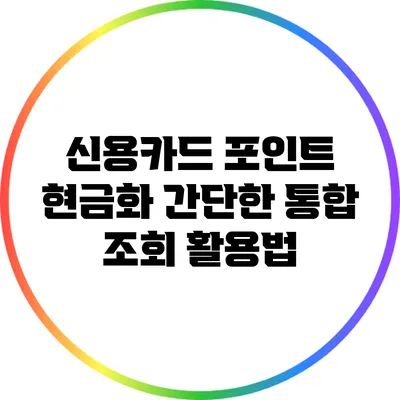 신용카드 포인트 현금화 간단한 통합 조회 활용법