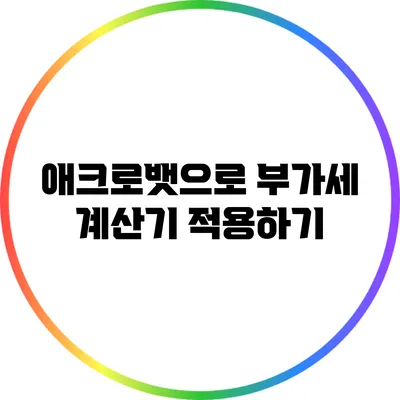 애크로뱃으로 부가세
계산기 적용하기