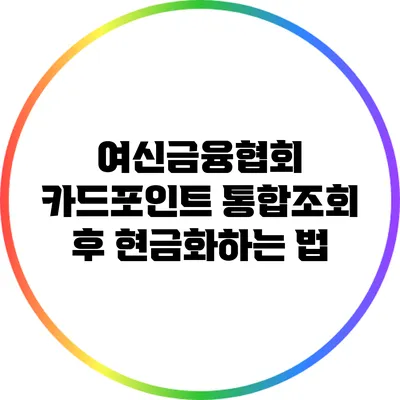 여신금융협회 카드포인트 통합조회 후 현금화하는 법