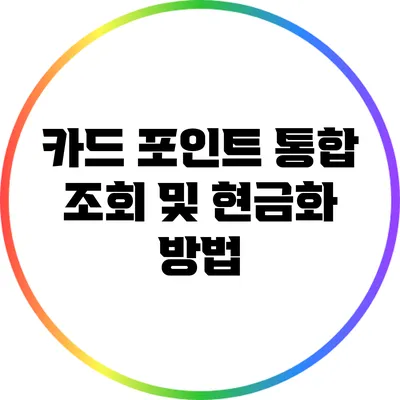 카드 포인트 통합 조회 및 현금화 방법