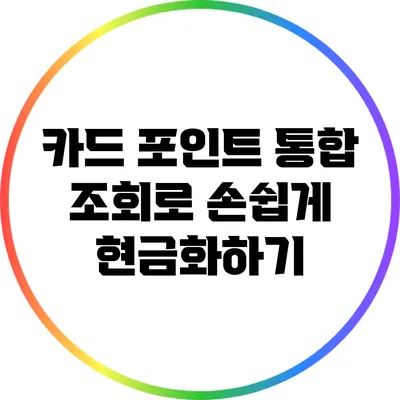 카드 포인트 통합 조회로 손쉽게 현금화하기