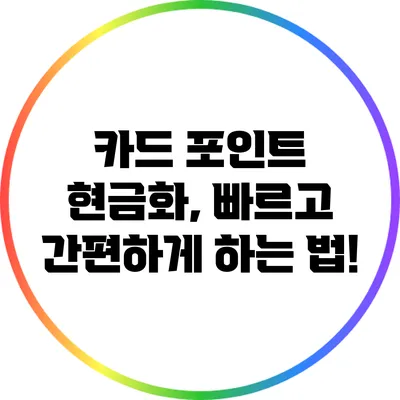 카드 포인트 현금화, 빠르고 간편하게 하는 법!