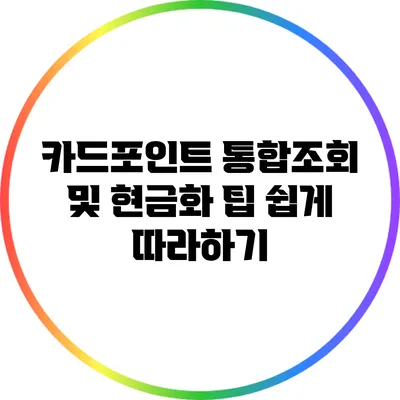 카드포인트 통합조회 및 현금화 팁 쉽게 따라하기