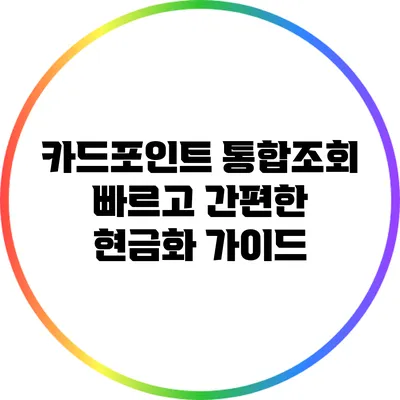 카드포인트 통합조회
빠르고 간편한
현금화 가이드