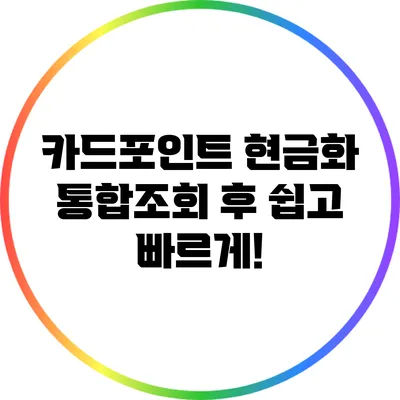 카드포인트 현금화 통합조회 후 쉽고 빠르게!