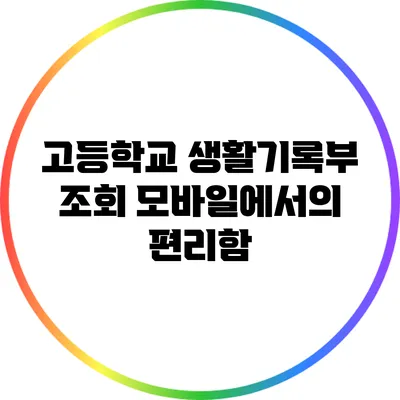 고등학교 생활기록부 조회 모바일에서의 편리함