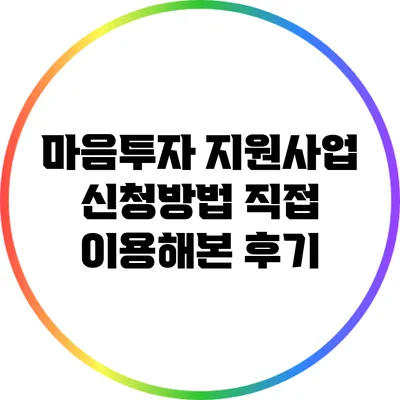 마음투자 지원사업 신청방법 직접 이용해본 후기