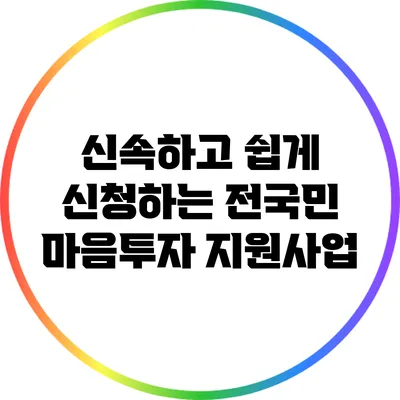 신속하고 쉽게
신청하는 전국민
마음투자 지원사업