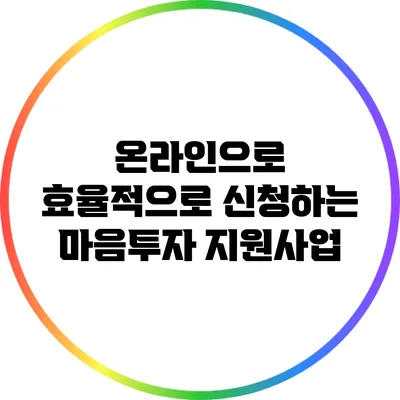 온라인으로
효율적으로 신청하는
마음투자 지원사업