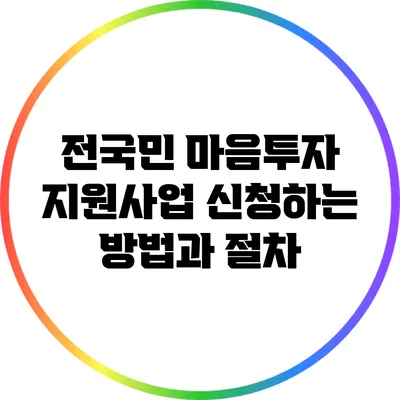 전국민 마음투자 지원사업 신청하는 방법과 절차