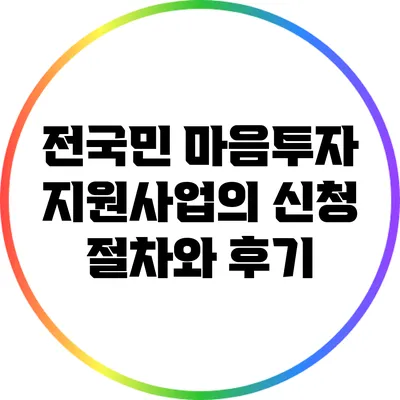 전국민 마음투자 지원사업의 신청 절차와 후기