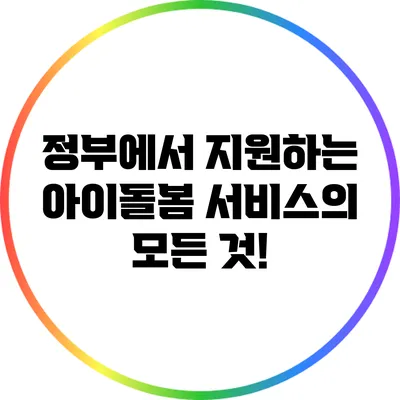 정부에서 지원하는 아이돌봄 서비스의 모든 것!