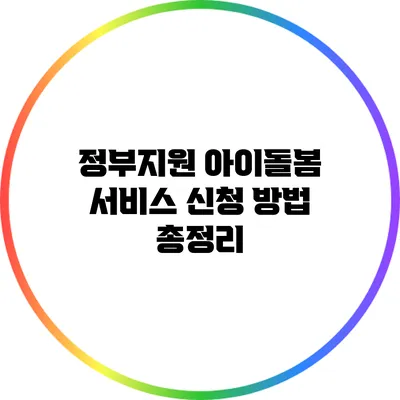 정부지원 아이돌봄 서비스 신청 방법 총정리