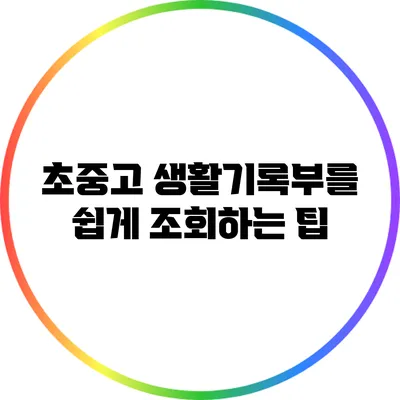 초중고 생활기록부를
쉽게 조회하는 팁