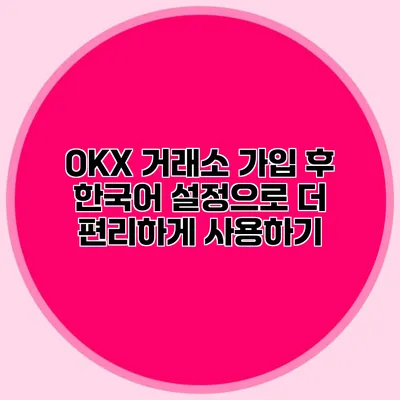 OKX 거래소 가입 후 한국어 설정으로 더 편리하게 사용하기